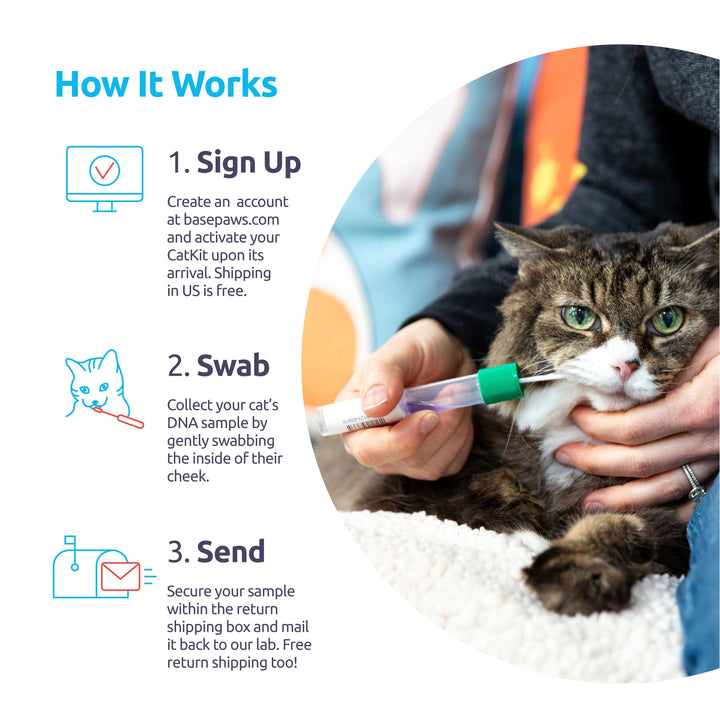 How It Works

1. Sign Up

Create an account at basepaws.com and activate your CatKit upon its arrival. Shipping in US is free.

2. Swab

Collect your cat's DNA sample by gently swabbing the inside of their cheek.

3. Send

Secure your sample within the return shipping box and mail it back to our lab. Free return shipping too!